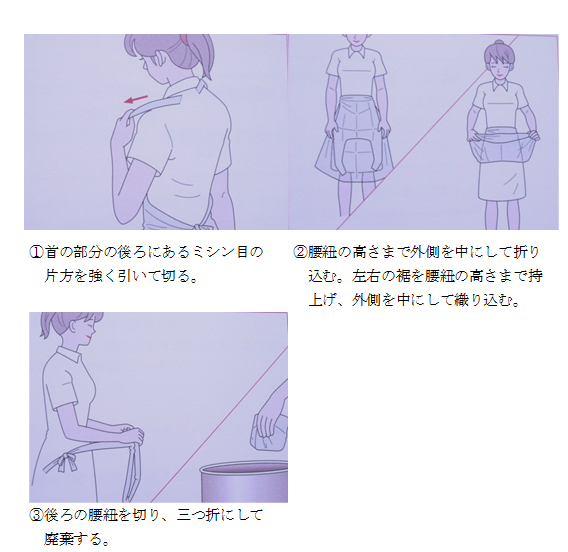 ①首の部分の後ろにあるミシン目の片方を強く引いて切る。

②腰紐の高さまで外側を中にして折り込む。左右の裾を腰紐の高さまで持上げ、外側を中にして織り込む。

③後ろの腰紐を切り、三つ折にして廃棄する。